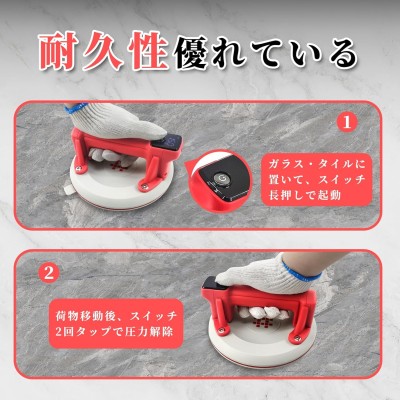 耐久性優れている

1

ガラス・タイルに置いて、スイッチ長押しで起動

2

荷物移動後、スイッチ2回タップで圧力解除